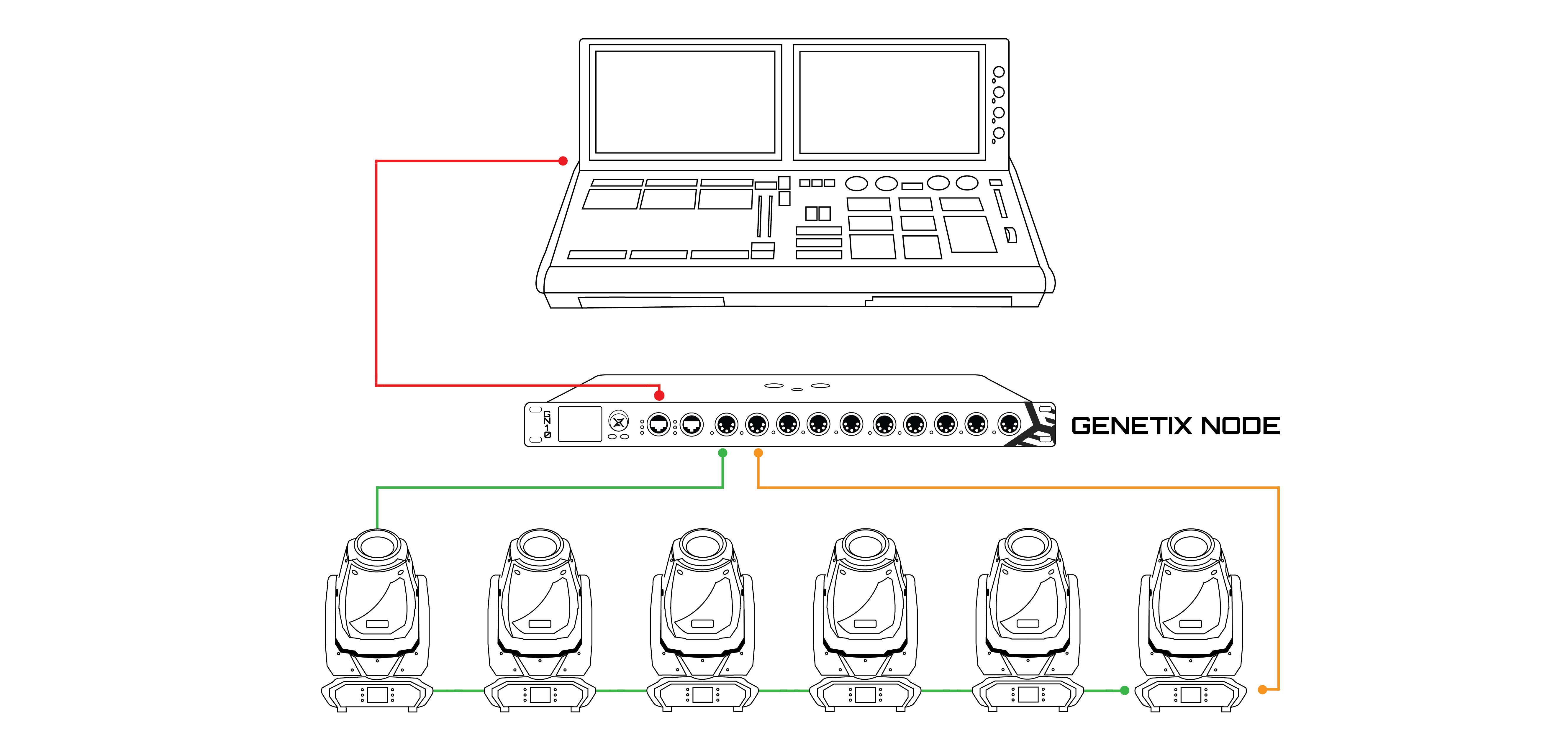 GN10

GENETIX NODE