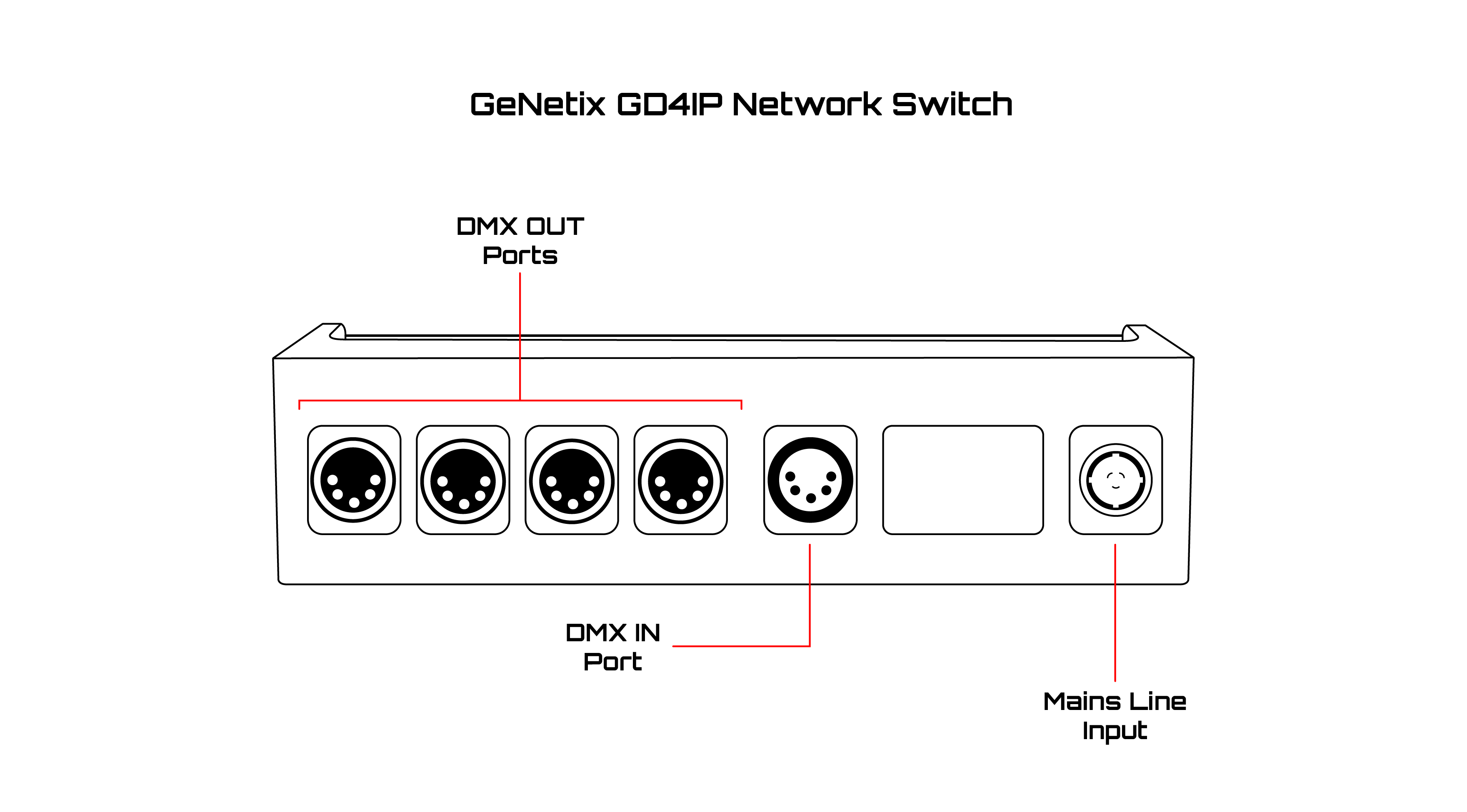 GeNetix GD4IP Network Switch

DMX OUT
Ports

DMX IN
Port

Mains Line
Input