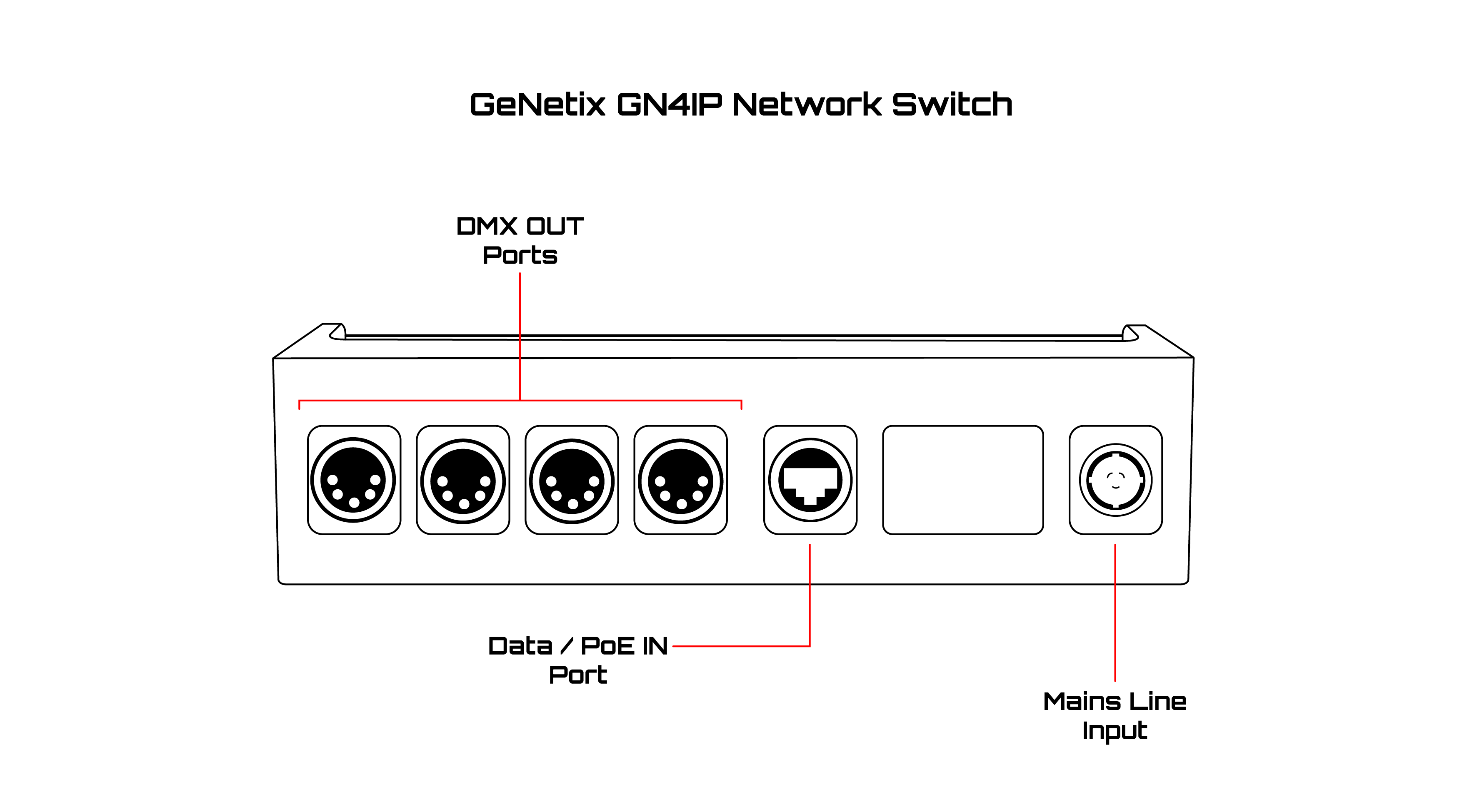 GeNetix GN4IP Network Switch

DMX OUT Ports

Data / PoE IN Port

Mains Line Input