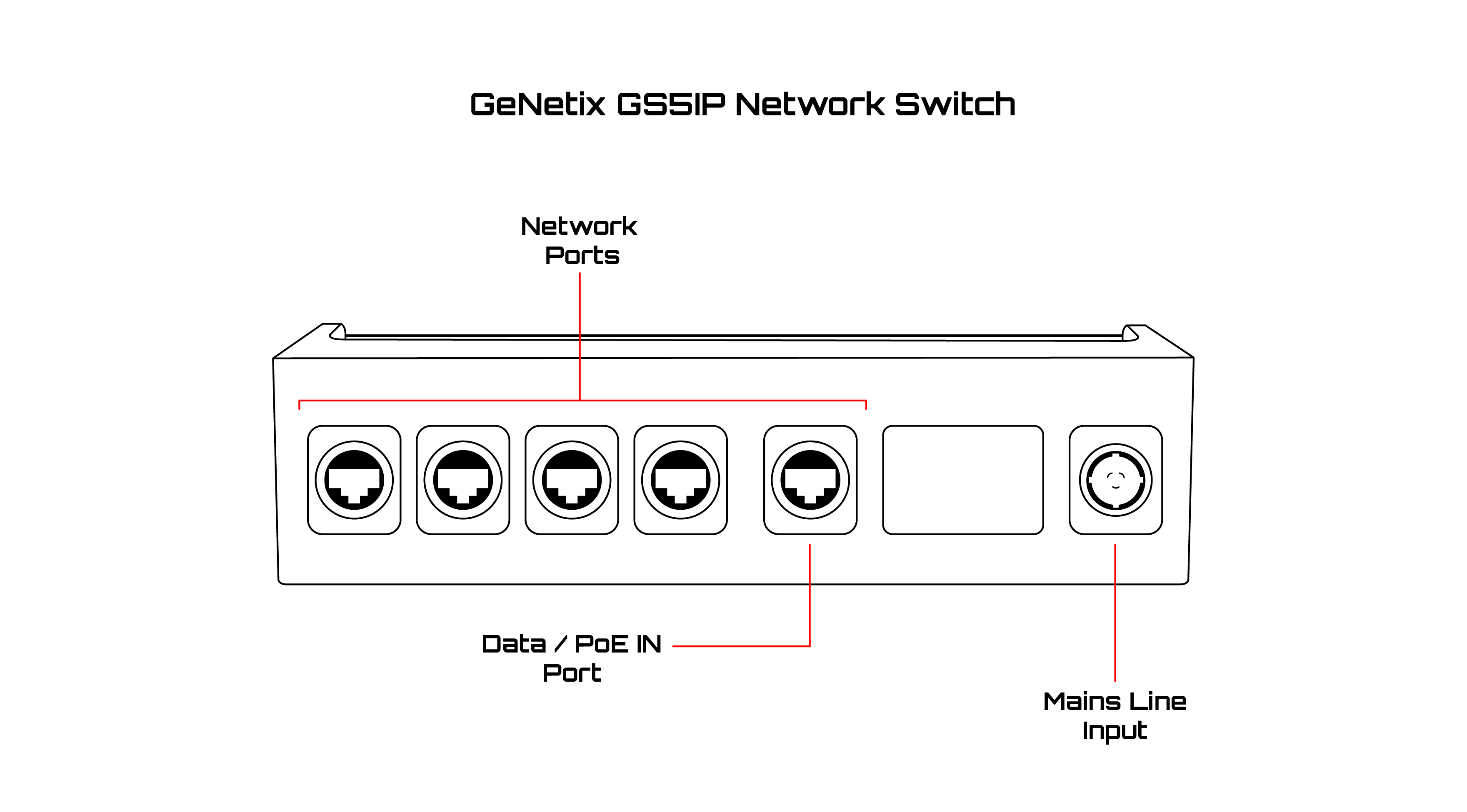 GeNetix GS5IP Network Switch

Network Ports

Data / PoE IN Port

Mains Line Input