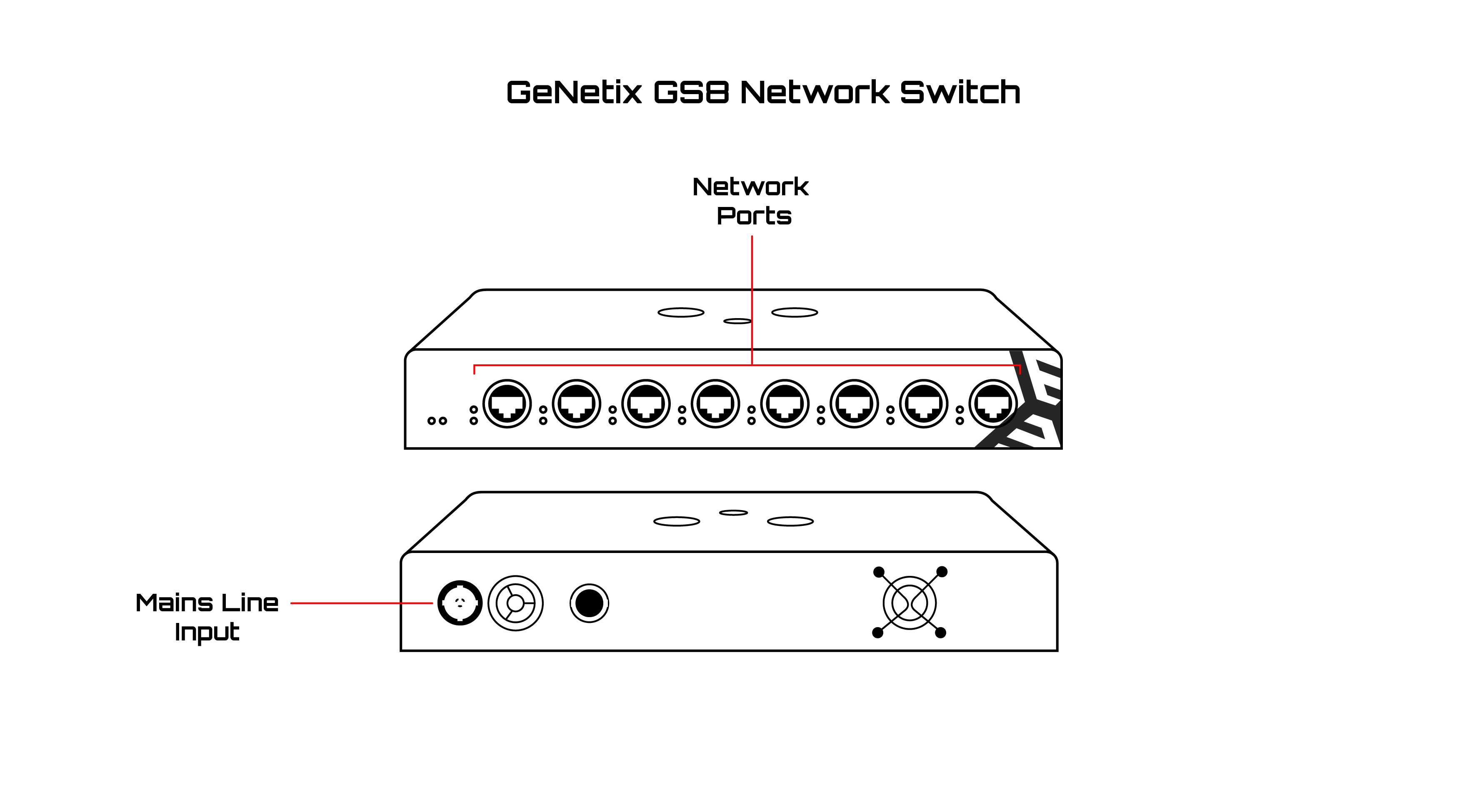 GeNetix GS8 Network Switch

Network Ports

Mains Line Input