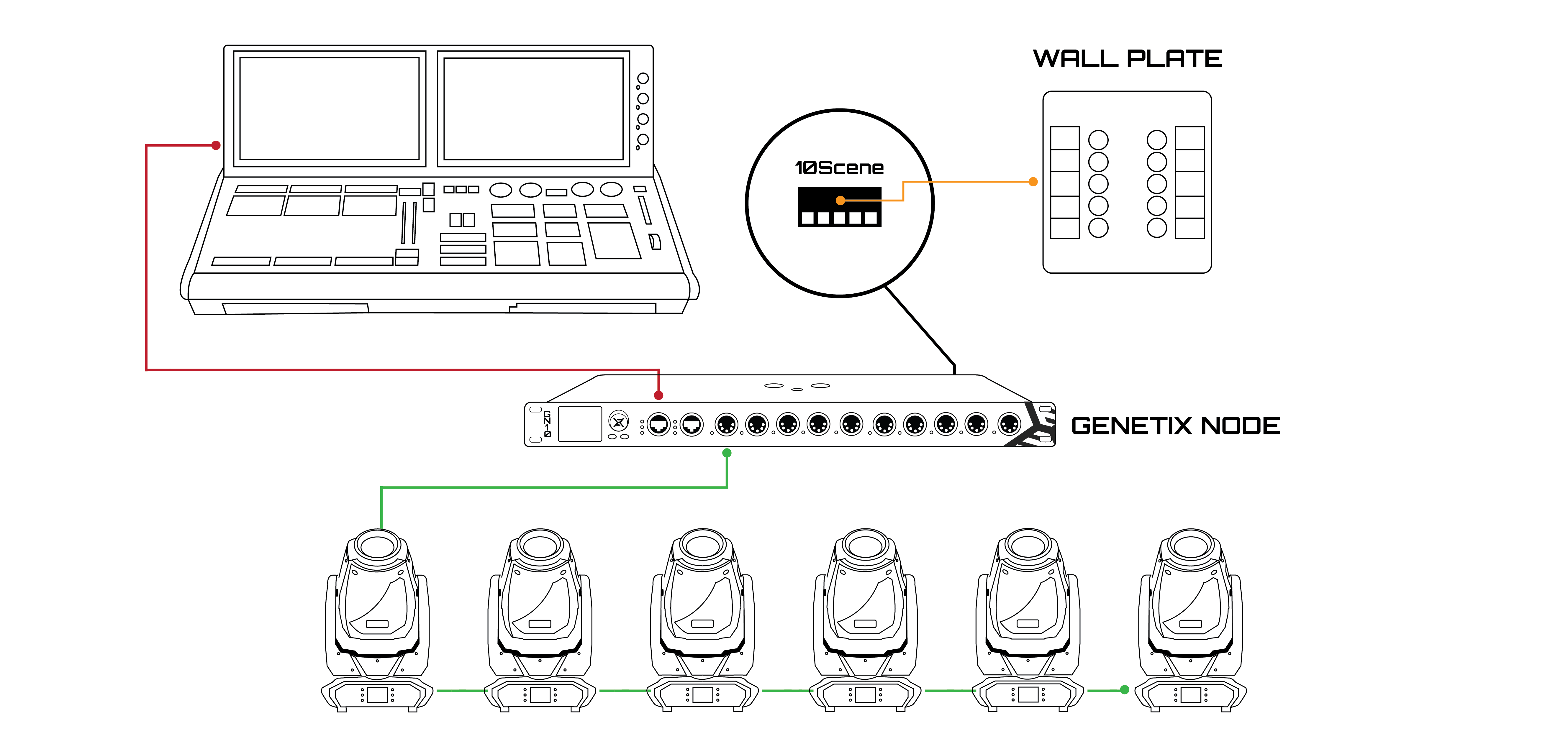 WALL PLATE

10Scene

GN10

GENETIX NODE